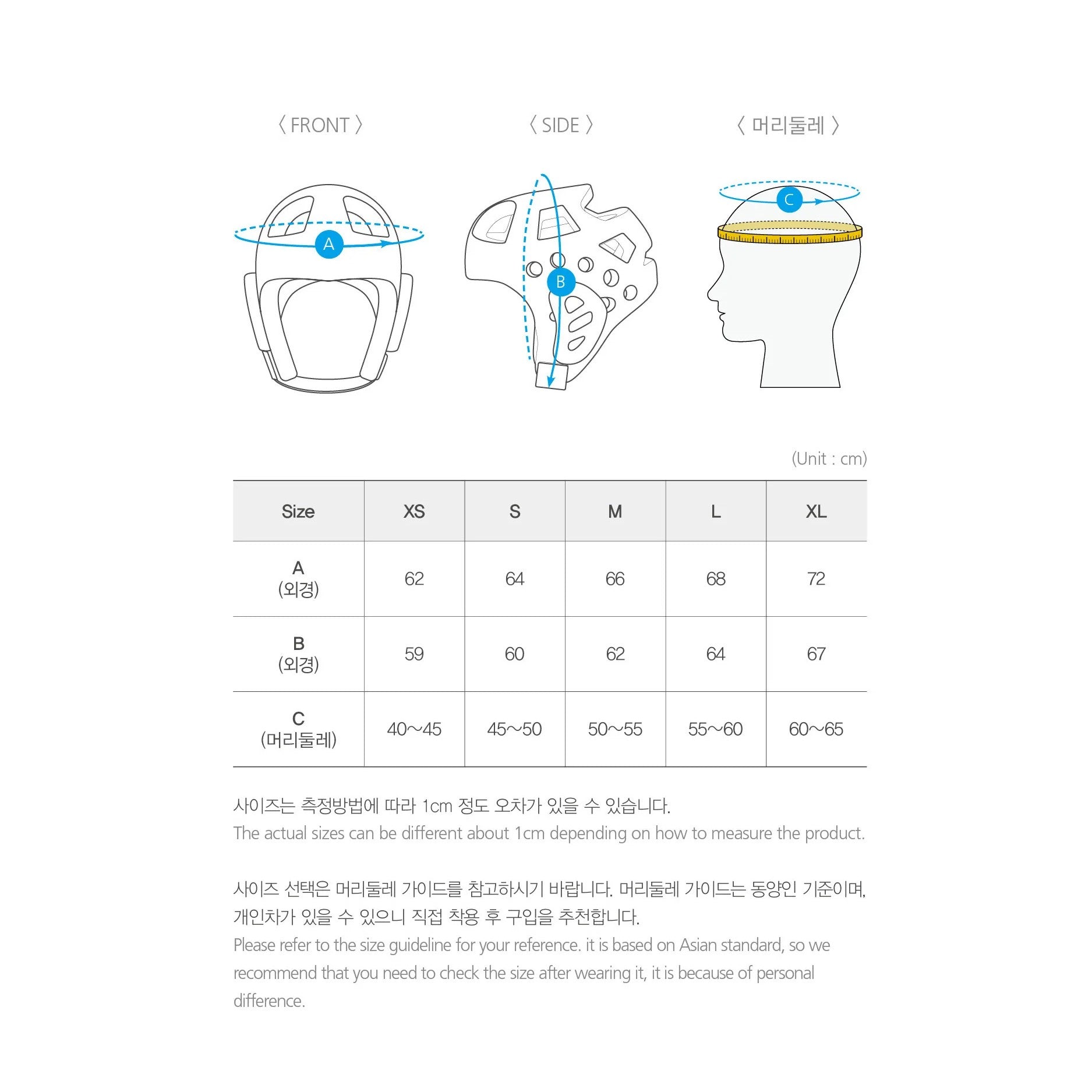 〈 FRONT 〉 〈 SIDE 〉 〈 머리둘레 〉

A

B

C

(Unit : cm)

| Size | XS | S | M | L | XL |
|---|---|---|---|---|---|
| A (외경) | 62 | 64 | 66 | 68 | 72 |
| B (외경) | 59 | 60 | 62 | 64 | 67 |
| C (머리둘레) | 40~45 | 45~50 | 50~55 | 55~60 | 60~65 |

사이즈는 측정방법에 따라 1cm 정도 오차가 있을 수 있습니다.
The actual sizes can be different about 1cm depending on how to measure the product.

사이즈 선택은 머리둘레 가이드를 참고하시기 바랍니다. 머리둘레 가이드는 동양인 기준이며, 개인차가 있을 수 있으니 직접 착용 후 구입을 추천합니다.
Please refer to the size guideline for your reference. it is based on Asian standard, so we recommend that you need to check the size after wearing it, it is because of personal difference.