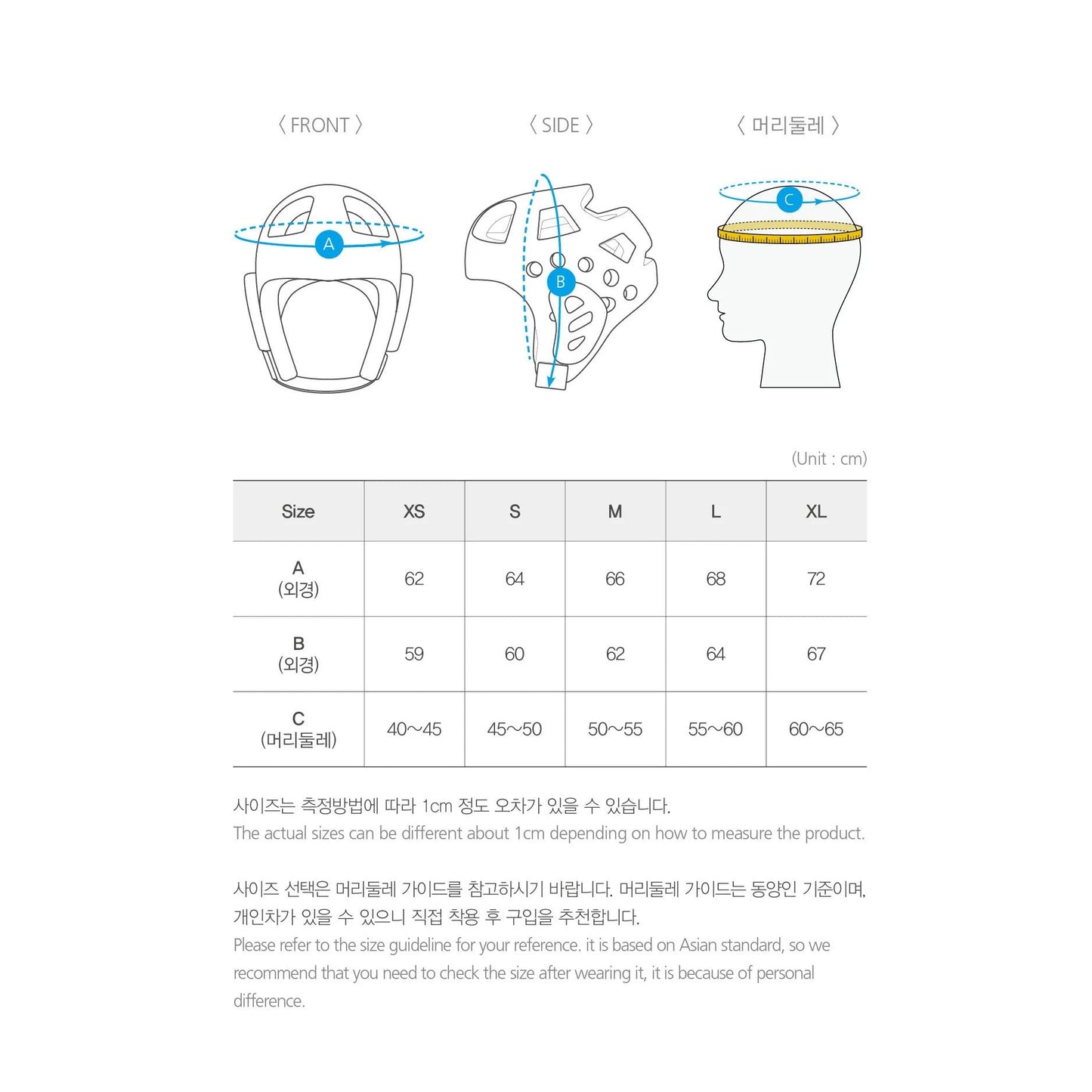 〈 FRONT 〉

〈 SIDE 〉

〈 머리둘레 〉

A

B

C

(Unit : cm)

| Size | XS | S | M | L | XL |
|---|---|---|---|---|---|
| A (외경) | 62 | 64 | 66 | 68 | 72 |
| B (외경) | 59 | 60 | 62 | 64 | 67 |
| C (머리둘레) | 40~45 | 45~50 | 50~55 | 55~60 | 60~65 |

사이즈는 측정방법에 따라 1cm 정도 오차가 있을 수 있습니다.
The actual sizes can be different about 1cm depending on how to measure the product.

사이즈 선택은 머리둘레 가이드를 참고하시기 바랍니다. 머리둘레 가이드는 동양인 기준이며, 개인차가 있을 수 있으니 직접 착용 후 구입을 추천합니다.
Please refer to the size guideline for your reference. it is based on Asian standard, so we recommend that you need to check the size after wearing it, it is because of personal difference.